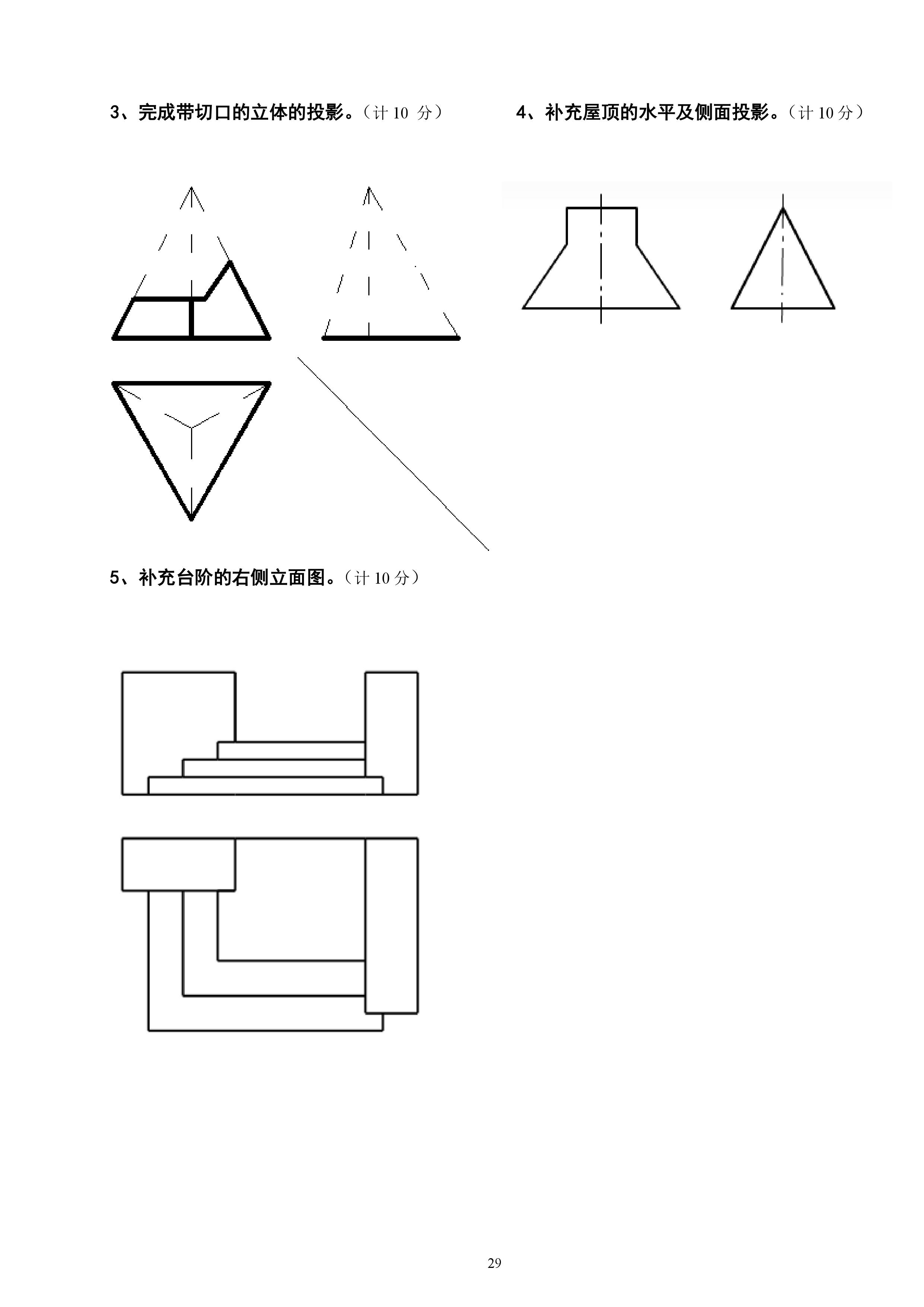 3、完成带切口的立体的投影。（计 10 分）

4、补充屋顶的水平及侧面投影。（计 10 分）

5、补充台阶的右侧立面图。（计 10 分）

29